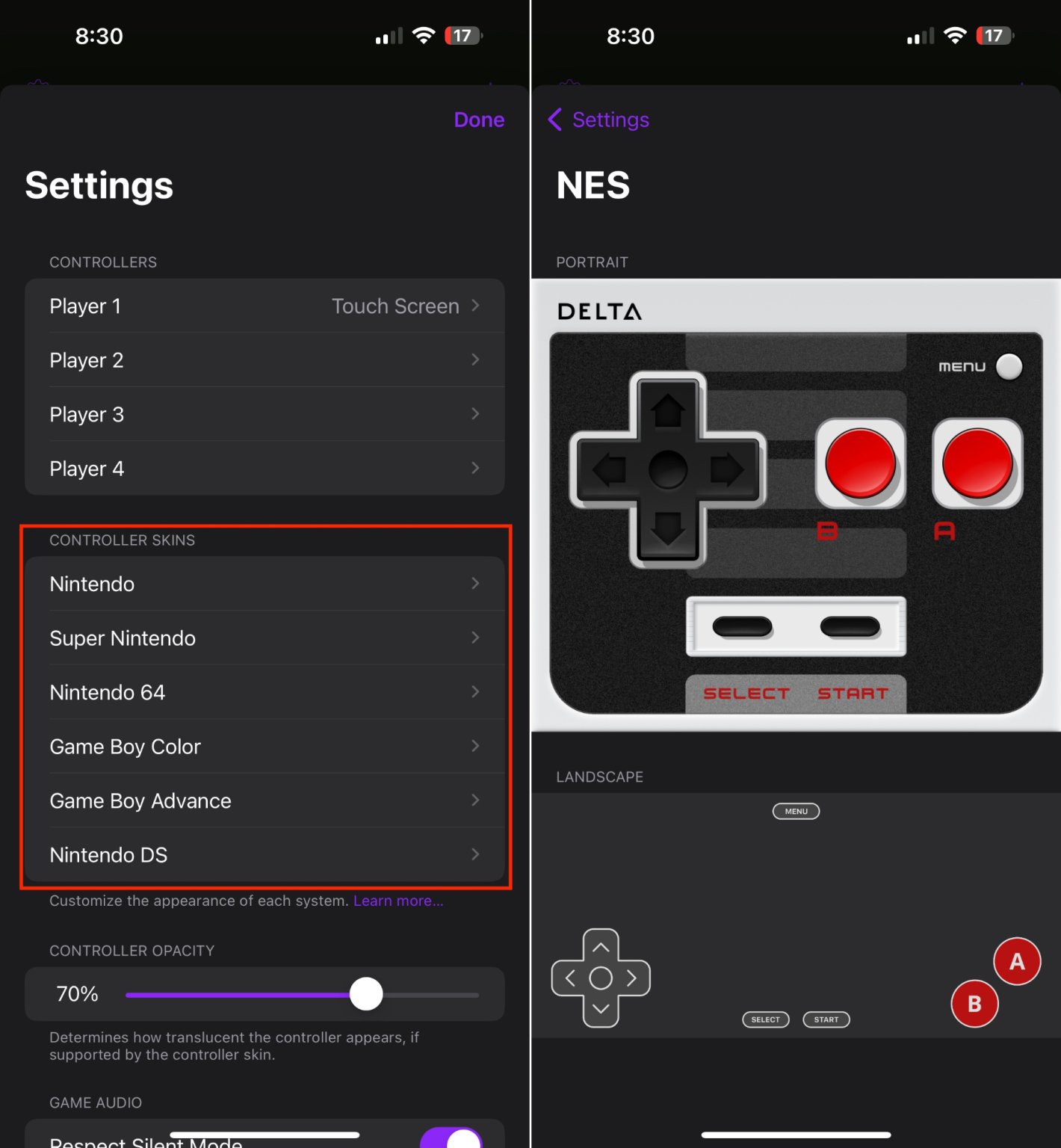 8:30

17

Done

Settings

CONTROLLERS

Player 1 Touch Screen

Player 2

Player 3

Player 4

CONTROLLER SKINS

Nintendo

Super Nintendo

Nintendo 64

Game Boy Color

Game Boy Advance

Nintendo DS

Customize the appearance of each system. Learn more...

CONTROLLER OPACITY

70%

Determines how translucent the controller appears, if supported by the controller skin.

GAME AUDIO

Respect Silent Mode

8:30

17

Settings

NES

PORTRAIT

DELTA

MENU

B A

SELECT START

LANDSCAPE

MENU

SELECT START

A

B