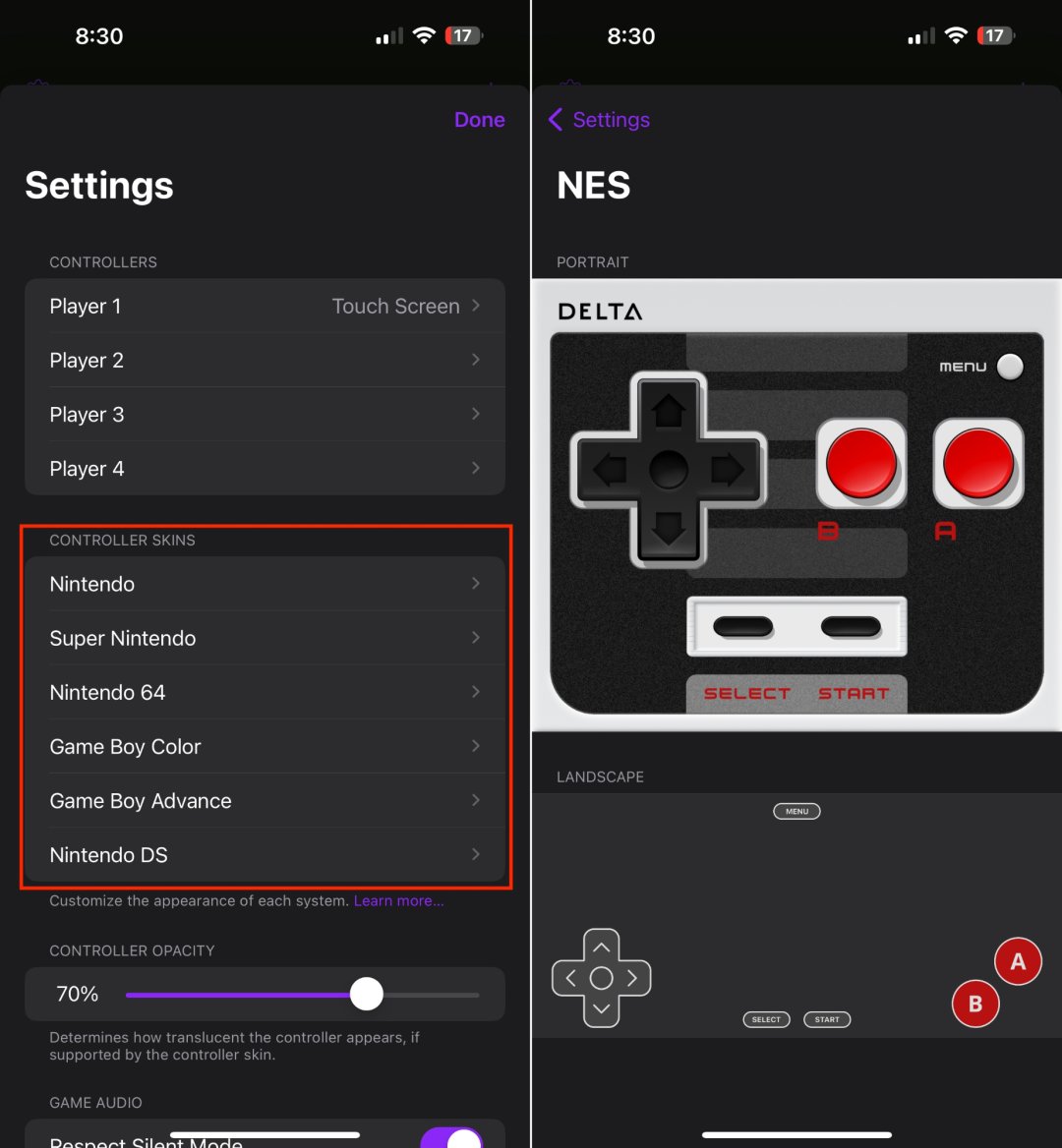 8:30

17

Done

Settings

CONTROLLERS

Player 1 Touch Screen

Player 2

Player 3

Player 4

CONTROLLER SKINS

Nintendo

Super Nintendo

Nintendo 64

Game Boy Color

Game Boy Advance

Nintendo DS

Customize the appearance of each system. Learn more...

CONTROLLER OPACITY

70%

Determines how translucent the controller appears, if supported by the controller skin.

GAME AUDIO

Respect Silent Mode

8:30

17

Settings

NES

PORTRAIT

DELTA

MENU

B

A

SELECT START

LANDSCAPE

MENU

SELECT START

A

B